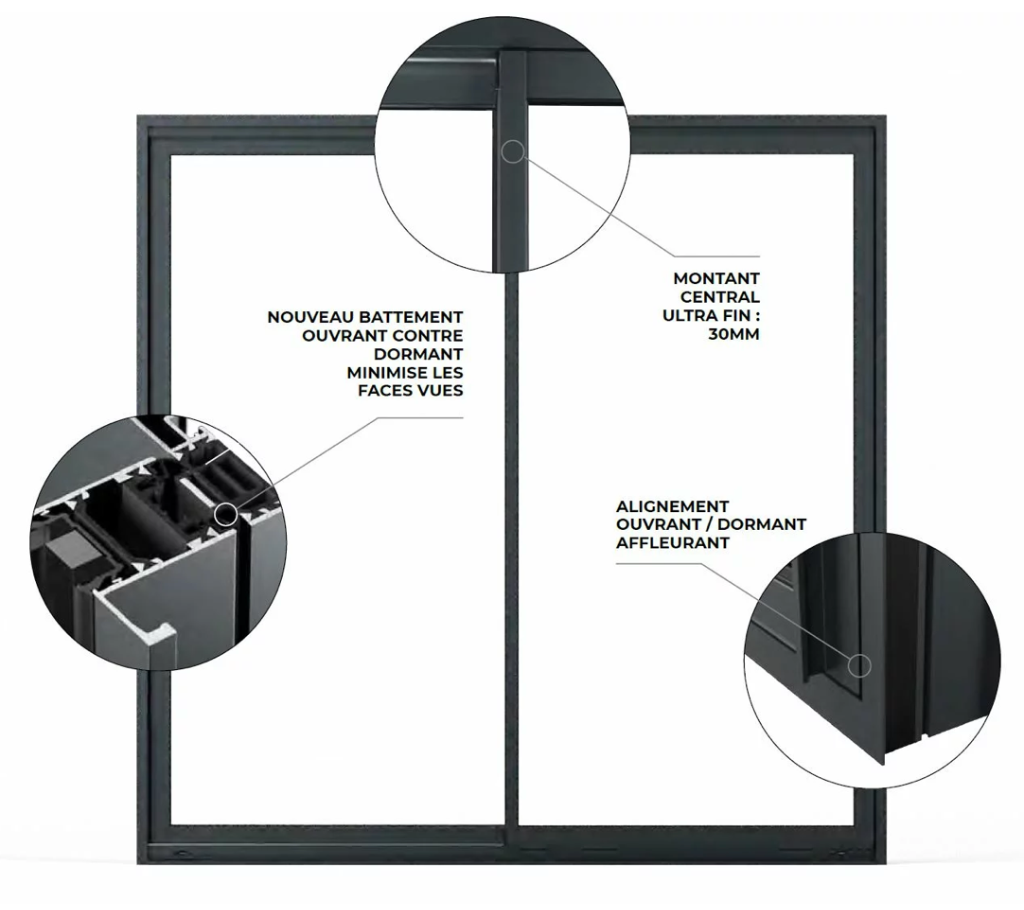 MONTANT CENTRAL ULTRA FIN : 30MM

NOUVEAU BATTEMENT OUVRANT CONTRE DORMANT MINIMISE LES FACES VUES

ALIGNEMENT OUVRANT / DORMANT AFFLEURANT